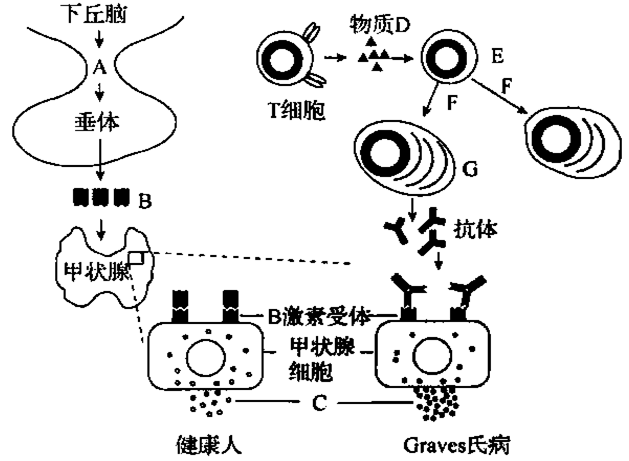 下丘脑
A
垂体
B
甲状腺

物质D
T细胞
E
F
F
G
抗体

B激素受体
甲状腺细胞
C

健康人
Graves氏病