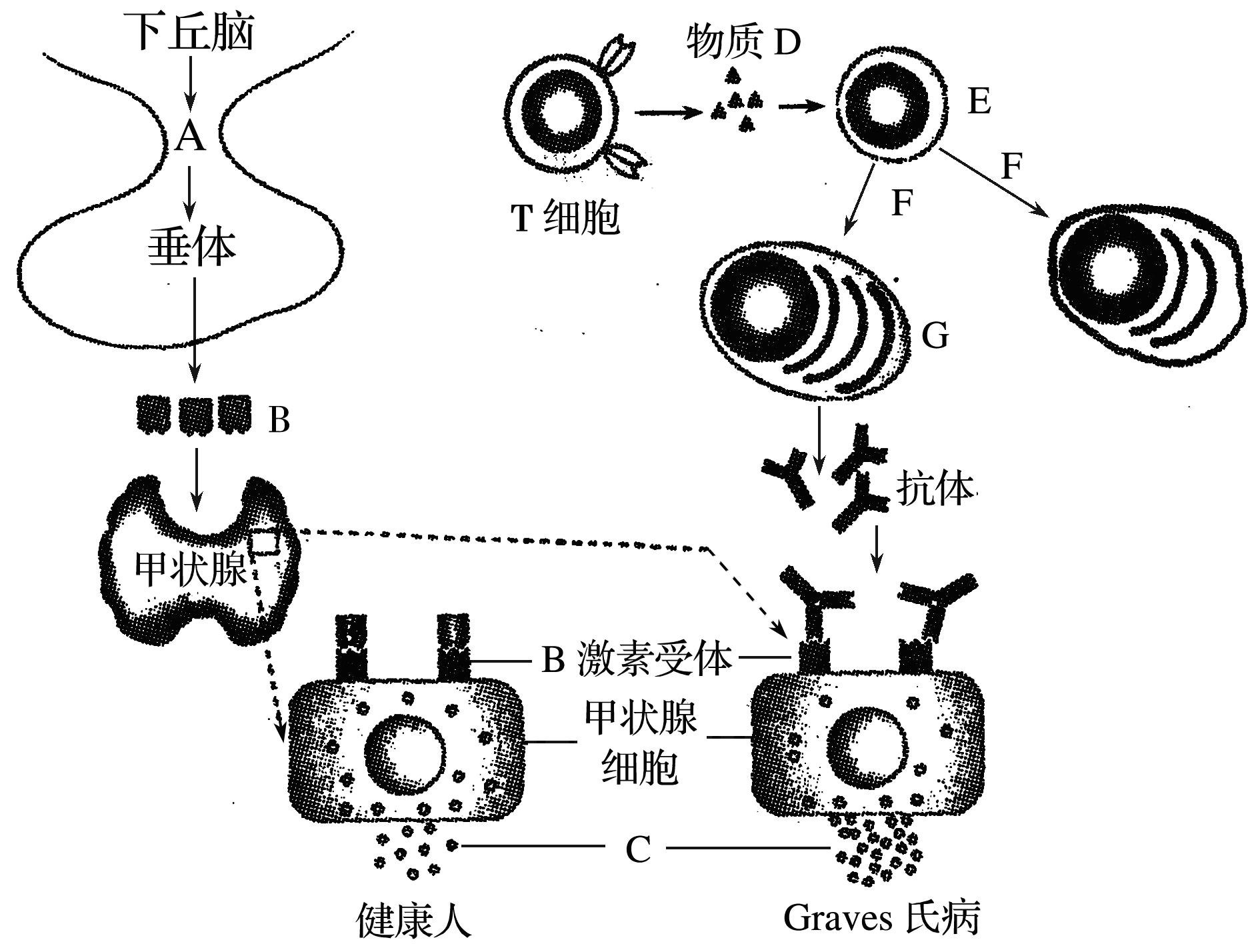 下丘脑

A

垂体

B

甲状腺

物质 D

T 细胞

E

F

F

G

抗体

B 激素受体

甲状腺细胞

C

健康人

Graves 氏病